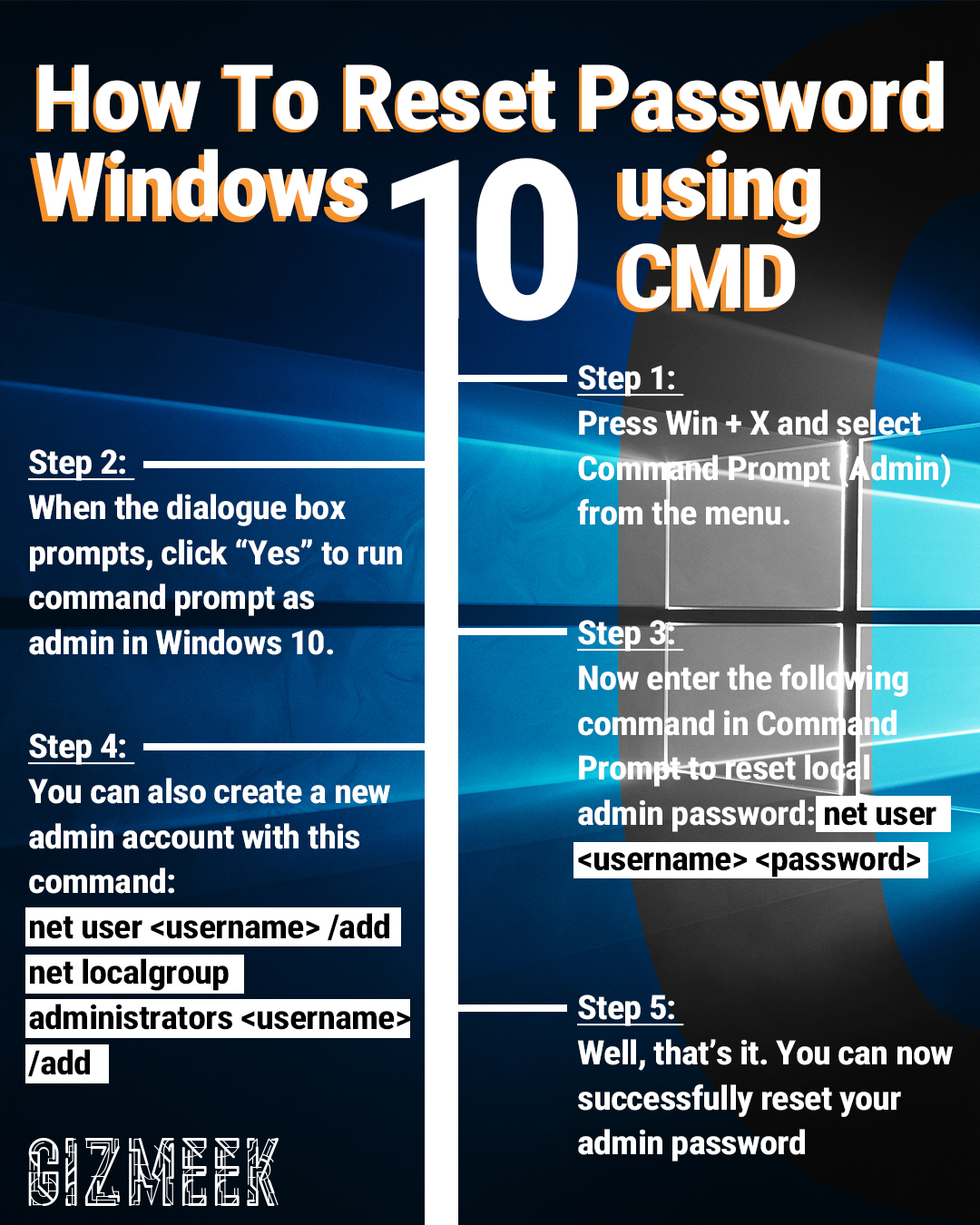 How To Reset Password Windows 10 using CMD

Step 1:
Press Win + X and select Command Prompt (Admin) from the menu.

Step 2:
When the dialogue box prompts, click “Yes” to run command prompt as admin in Windows 10.

Step 3:
Now enter the following command in Command Prompt to reset local admin password: net user <username> <password>

Step 4:
You can also create a new admin account with this command:
net user <username> /add
net localgroup administrators <username> /add

Step 5:
Well, that’s it. You can now successfully reset your admin password

GIZMEEK