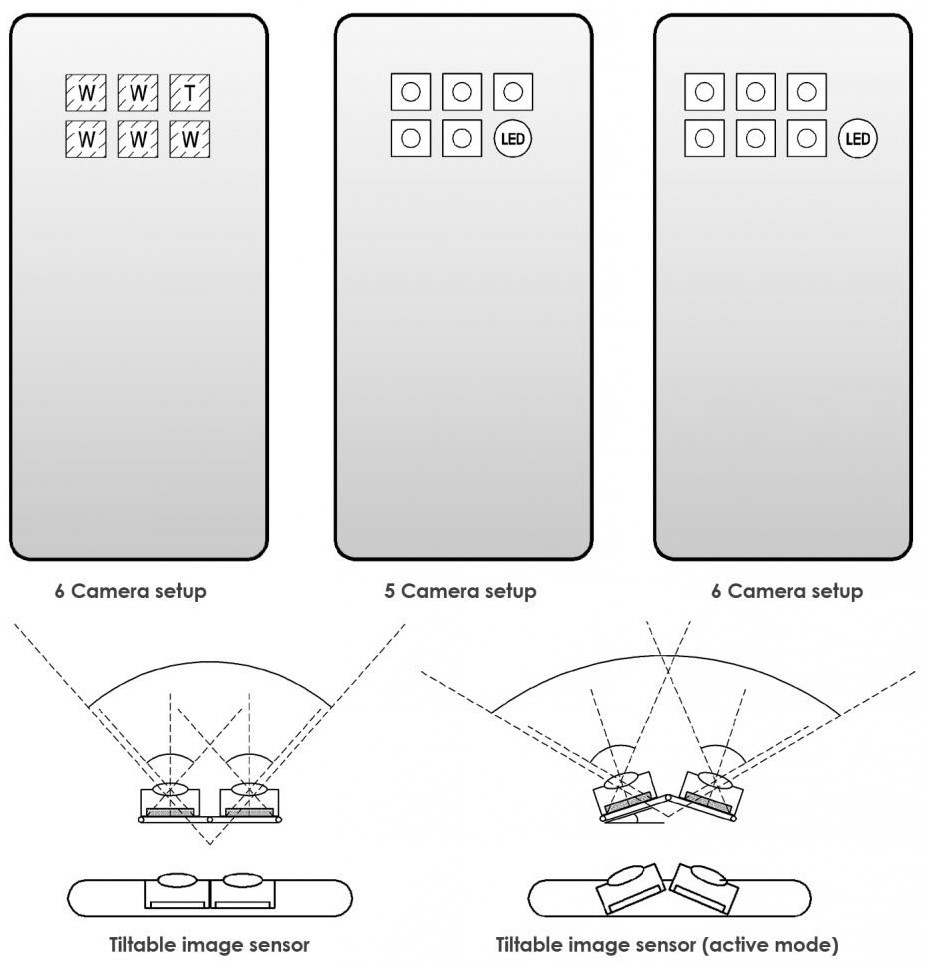 W W T
W W W

LED

LED

6 Camera setup

5 Camera setup

6 Camera setup

Tiltable image sensor

Tiltable image sensor (active mode)